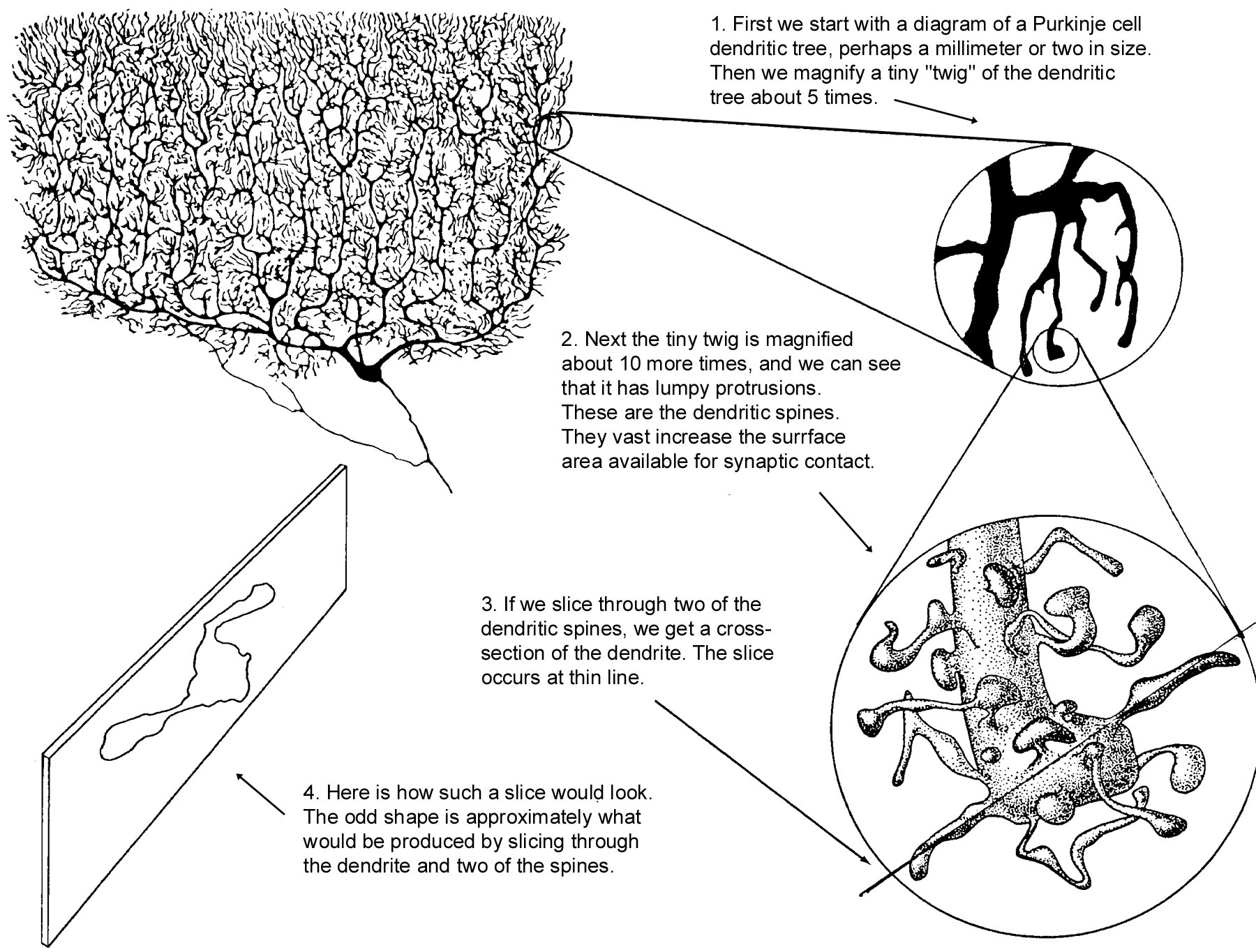 1. First we start with a diagram of a Purkinje cell dendritic tree, perhaps a millimeter or two in size. Then we magnify a tiny "twig" of the dendritic tree about 5 times.

2. Next the tiny twig is magnified about 10 more times, and we can see that it has lumpy protrusions. These are the dendritic spines. They vast increase the surrface area available for synaptic contact.

3. If we slice through two of the dendritic spines, we get a cross-section of the dendrite. The slice occurs at thin line.

4. Here is how such a slice would look. The odd shape is approximately what would be produced by slicing through the dendrite and two of the spines.